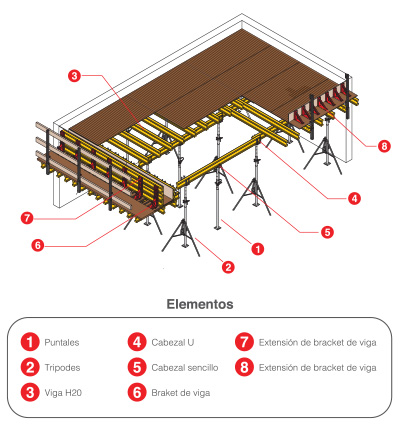 3

8

4

7

5

6

1

2

Elementos

1 Puntales

2 Tripodes

3 Viga H20

4 Cabezal U

5 Cabezal sencillo

6 Braket de viga

7 Extensión de bracket de viga

8 Extensión de bracket de viga